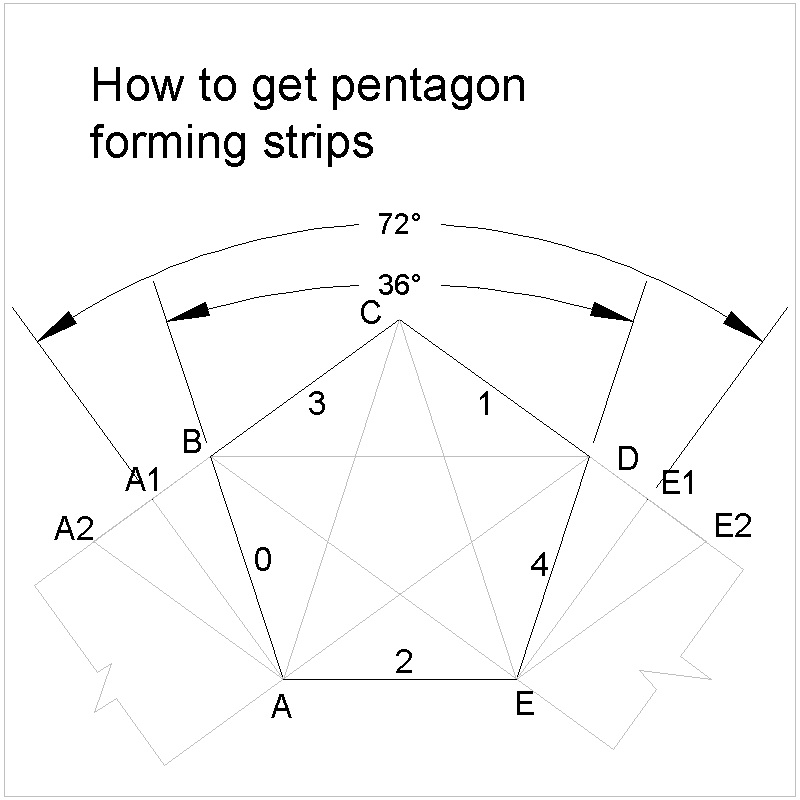 How to get pentagon forming strips

72°

36°

C

3

1

B

D

A1

E1

A2

E2

0

4

2

A

E