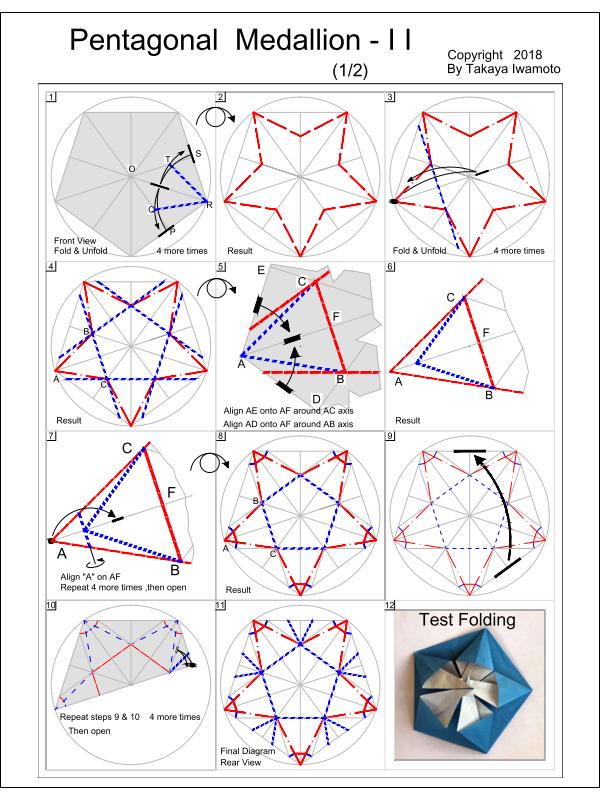 Pentagonal Medallion - I I

(1/2)

Copyright 2018
By Takaya Iwamoto

1

O

T

S

Q

R

P

Front View
Fold & Unfold

4 more times

2

Result

3

Fold & Unfold

4 more times

4

B

A

C

Result

5

E

C

F

A

B

D

Align AE onto AF around AC axis
Align AD onto AF around AB axis

6

C

F

A

B

Result

7

C

F

A

B

Align "A" on AF
Repeat 4 more times ,then open

8

B

A

C

Result

9

10

Repeat steps 9 & 10 4 more times
Then open

11

Final Diagram
Rear View

12

Test Folding